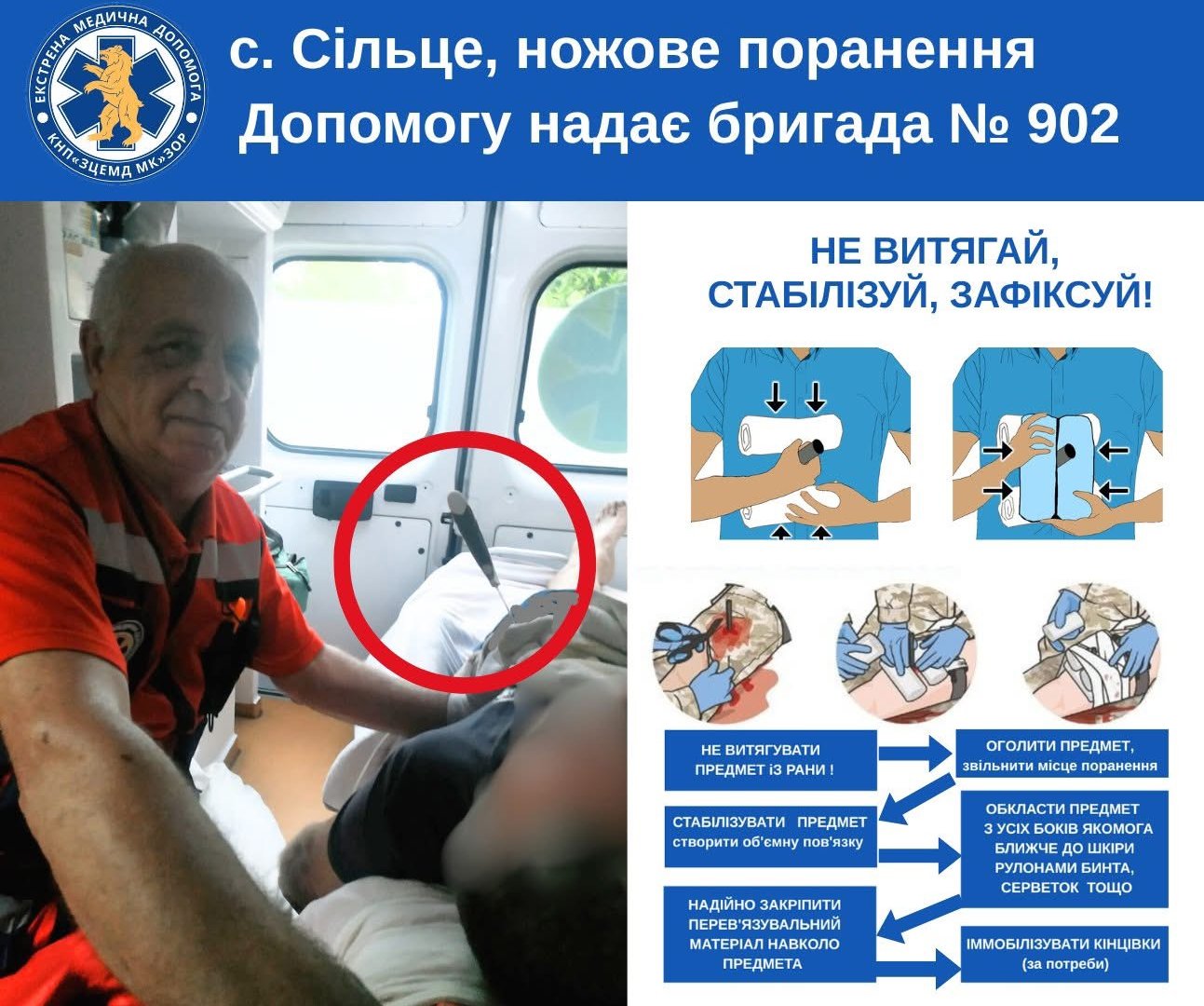 ЕКСТРЕНА МЕДИЧНА ДОПОМОГА
КНП«ЗЦЕМД МК»ЗОР

с. Сільце, ножове поранення
Допомогу надає бригада № 902

НЕ ВИТЯГАЙ, СТАБІЛІЗУЙ, ЗАФІКСУЙ!

НЕ ВИТЯГУВАТИ ПРЕДМЕТ із РАНИ !

ОГОЛИТИ ПРЕДМЕТ, звільнити місце поранення

СТАБІЛІЗУВАТИ ПРЕДМЕТ створити об'ємну пов'язку

ОБКЛАСТИ ПРЕДМЕТ З УСІХ БОКІВ ЯКОМОГА БЛИЖЧЕ ДО ШКІРИ РУЛОНАМИ БИНТА, СЕРВЕТОК ТОЩО

НАДІЙНО ЗАКРІПИТИ ПЕРЕВ'ЯЗУВАЛЬНИЙ МАТЕРІАЛ НАВКОЛО ПРЕДМЕТА

ІММОБІЛІЗУВАТИ КІНЦІВКИ (за потреби)